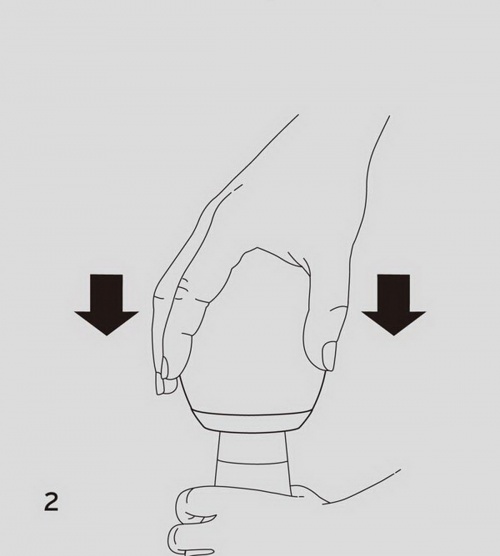 2